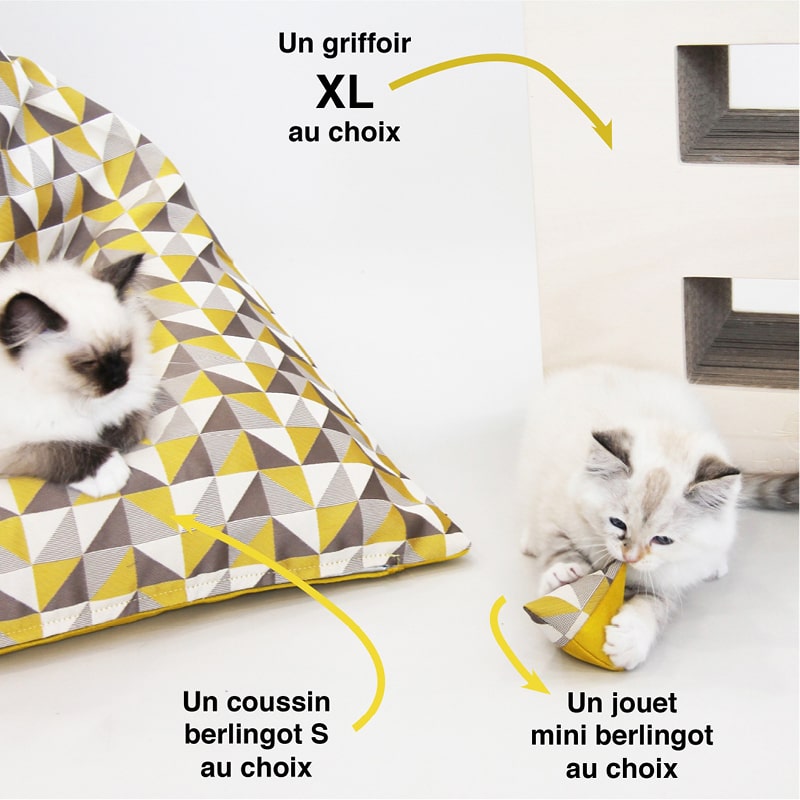 Un griffoir
XL
au choix

Un coussin
berlingot S
au choix

Un jouet
mini berlingot
au choix